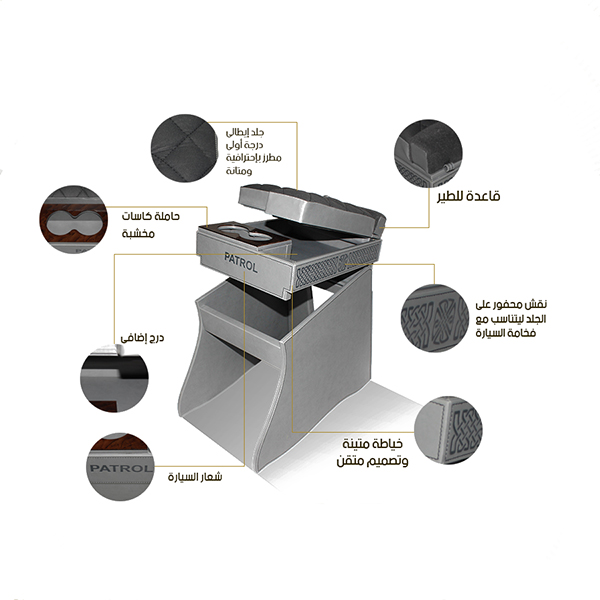 جلد إيطالي
درجة أولى
مطرز بإحترافية
ومتانة

قاعدة للطير

حاملة كاسات
مخشبة

PATROL

نقش محفور على
الجلد ليتناسب مع
فخامة السيارة

درج إضافي

خياطة متينة
وتصميم متقن

PATROL

شعار السيارة