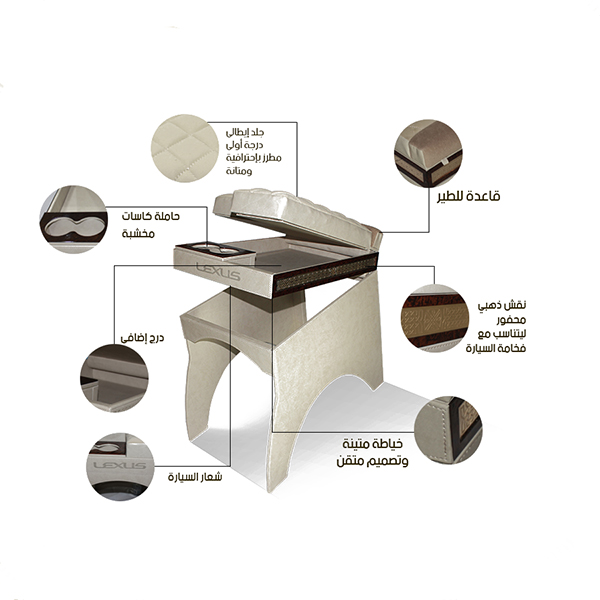 جلد إيطالي
درجة أولى
مطرز بإحترافية
ومتانة

قاعدة للطير

حاملة كاسات
مخشبة

LEXUS

نقش ذهبي
محفور
ليتناسب مع
فخامة السيارة

درج إضافي

خياطة متينة
وتصميم متقن

LEXUS

شعار السيارة