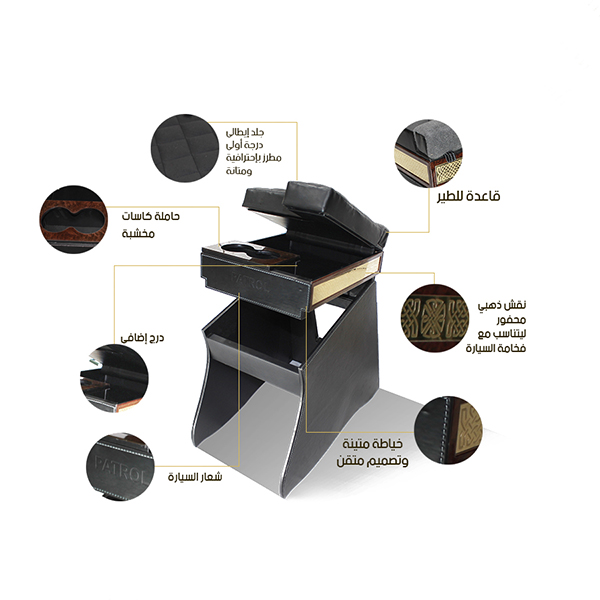 جلد إيطالي درجة أولى مطرز بإحترافية ومتانة

قاعدة للطير

حاملة كاسات مخشبة

PATROL

نقش ذهبي محفور ليتناسب مع فخامة السيارة

درج إضافي

خياطة متينة وتصميم متقن

PATROL

شعار السيارة