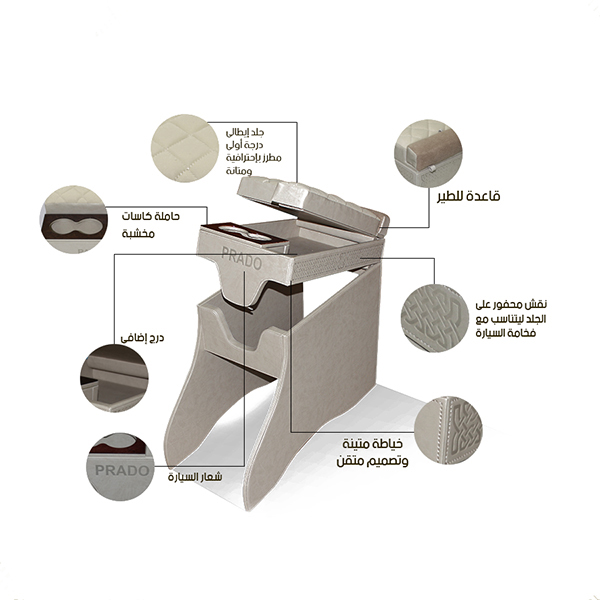 جلد إيطالي
درجة أولى
مطرز بإحترافية
ومتانة

قاعدة للطير

حاملة كاسات
مخشبة

PRADO

نقش محفور على
الجلد ليتناسب مع
فخامة السيارة

درج إضافي

خياطة متينة
وتصميم متقن

PRADO

شعار السيارة