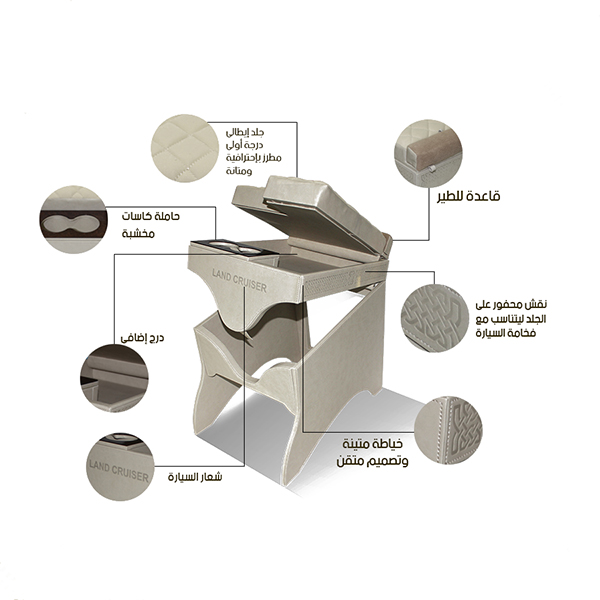 جلد إيطالي درجة أولى مطرز بإحترافية ومتانة

قاعدة للطير

حاملة كاسات مخشبة

LAND CRUISER

نقش محفور على الجلد ليتناسب مع فخامة السيارة

درج إضافي

خياطة متينة وتصميم متقن

LAND CRUISER

شعار السيارة