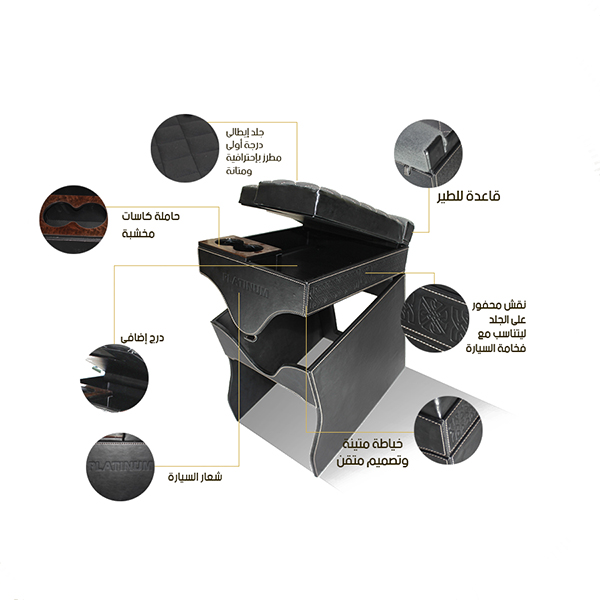 جلد إيطالي
درجة أولى
مطرز بإحترافية
ومتانة

قاعدة للطير

حاملة كاسات
مخشبة

PLATINUM

نقش محفور
على الجلد
ليتناسب مع
فخامة السيارة

درج إضافي

خياطة متينة
وتصميم متقن

PLATINUM

شعار السيارة