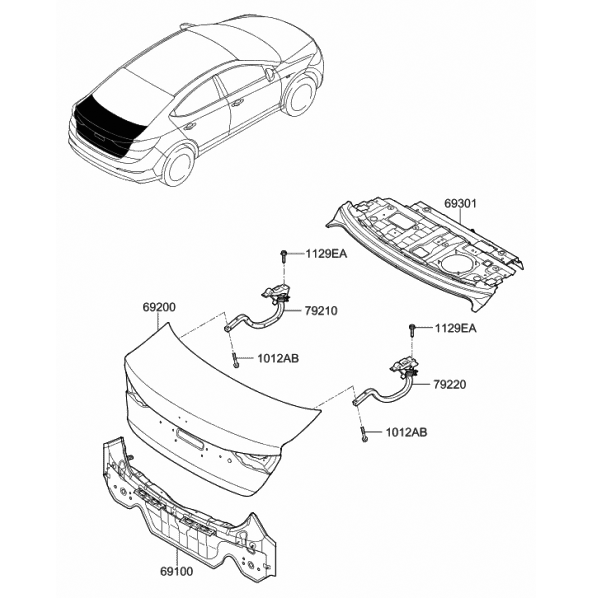 69301

1129EA

69200

79210

1129EA

1012AB

79220

1012AB

69100