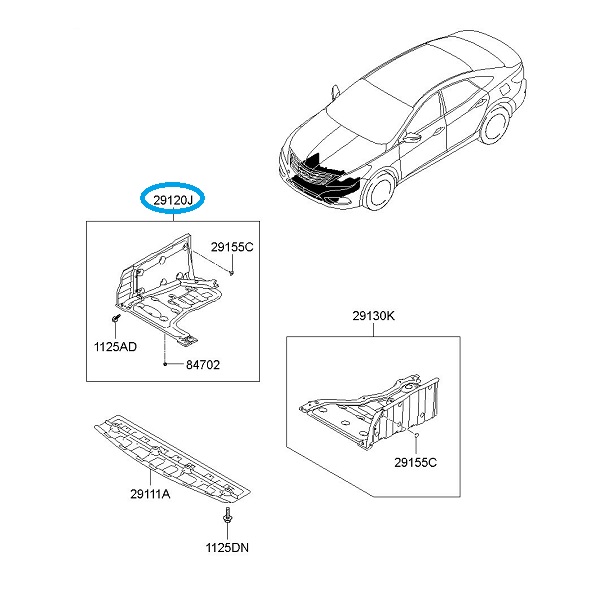 29120J

29155C

1125AD

84702

29130K

29155C

29111A

1125DN